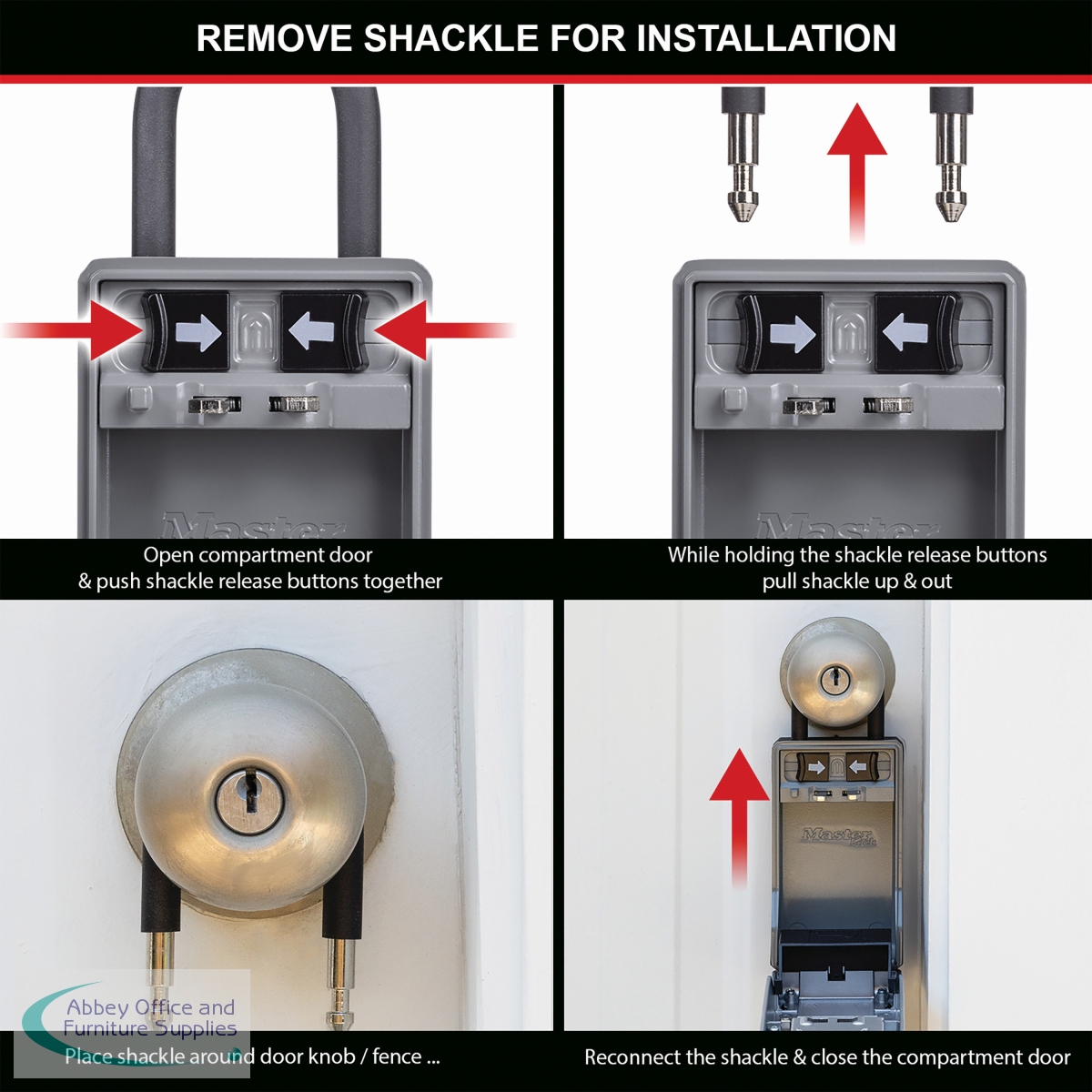 REMOVE SHACKLE FOR INSTALLATION

Master

Open compartment door
& push shackle release buttons together

Master

While holding the shackle release buttons
pull shackle up & out

Abbey Office and
Furniture Supplies

Place shackle around door knob / fence ...

Master Lock

Reconnect the shackle & close the compartment door