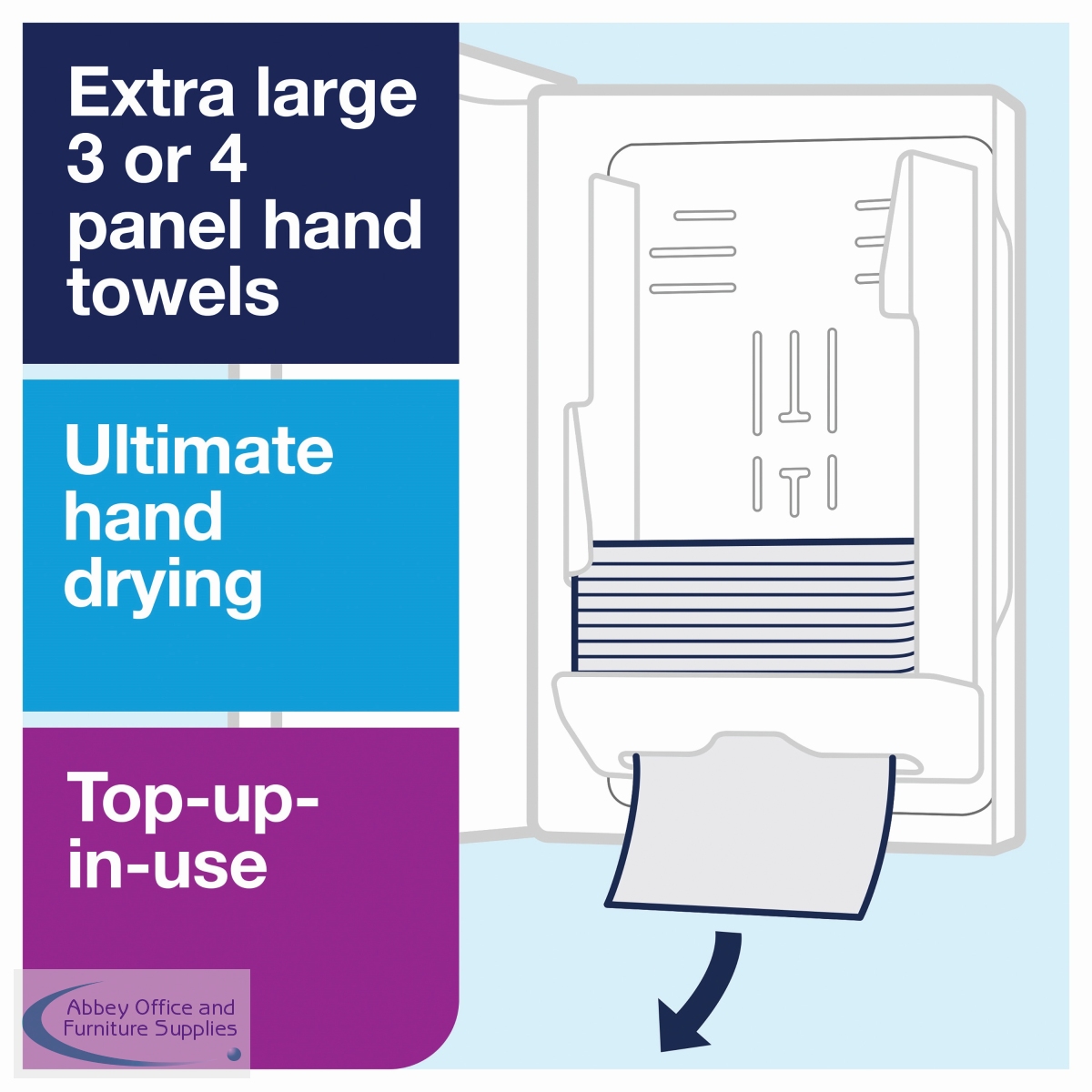 Extra large 3 or 4 panel hand towels

Ultimate hand drying

Top-up-in-use

Abbey Office and Furniture Supplies