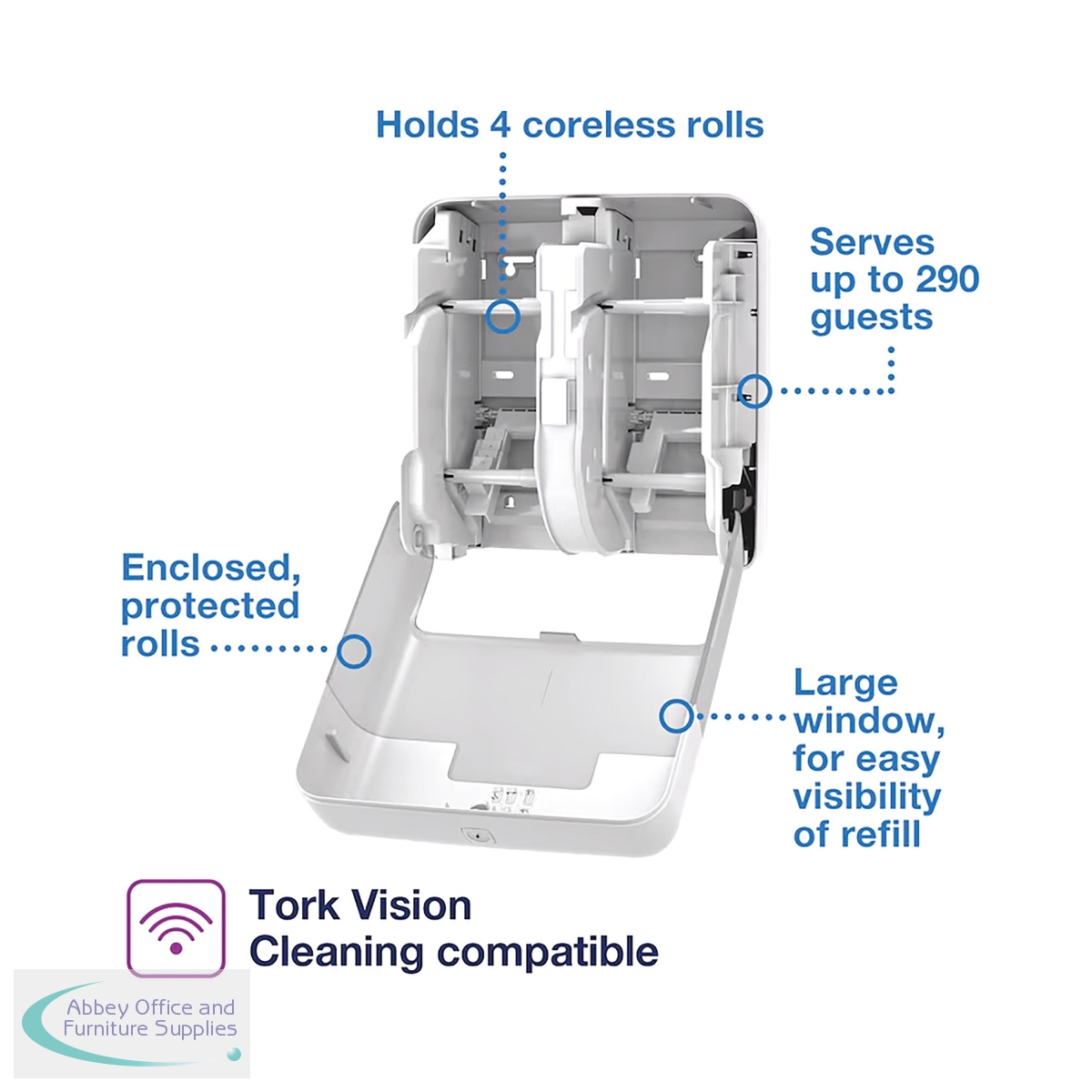 Holds 4 coreless rolls

Serves up to 290 guests

Enclosed, protected rolls

Large window, for easy visibility of refill

Tork Vision Cleaning compatible

Abbey Office and Furniture Supplies