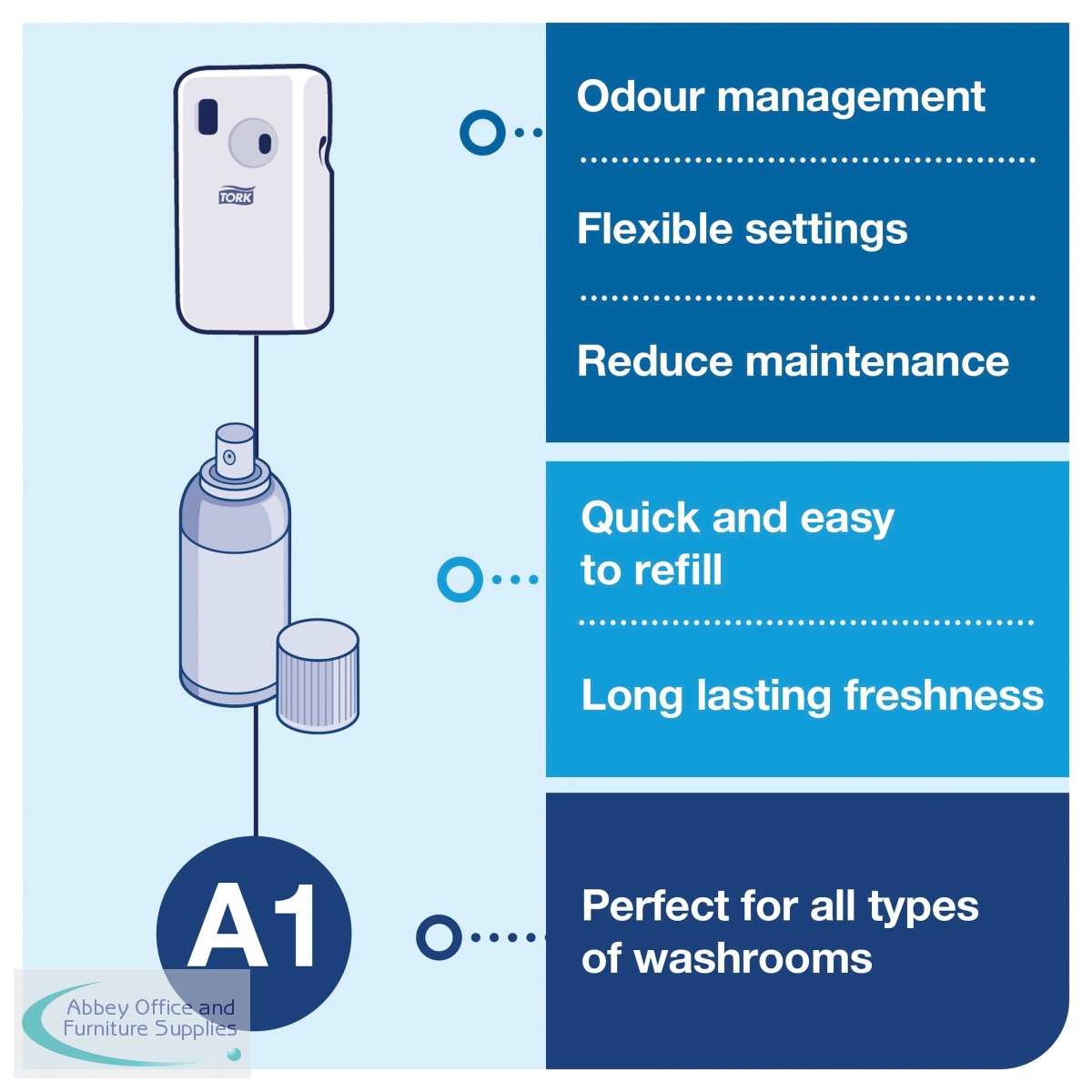 TORK

Odour management

Flexible settings

Reduce maintenance

Quick and easy to refill

Long lasting freshness

A1

Perfect for all types of washrooms

Abbey Office and Furniture Supplies