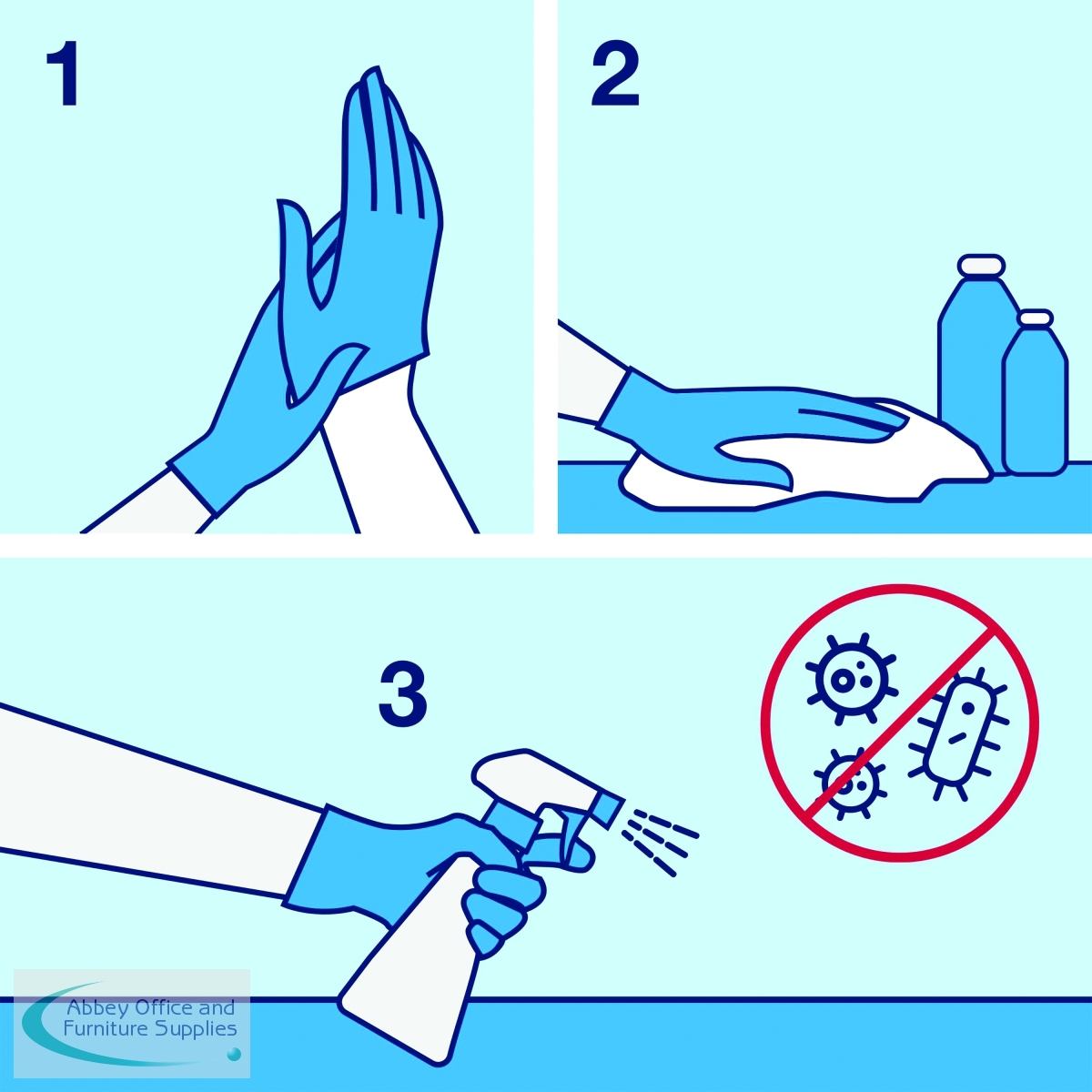 1

2

3

Abbey Office and
Furniture Supplies