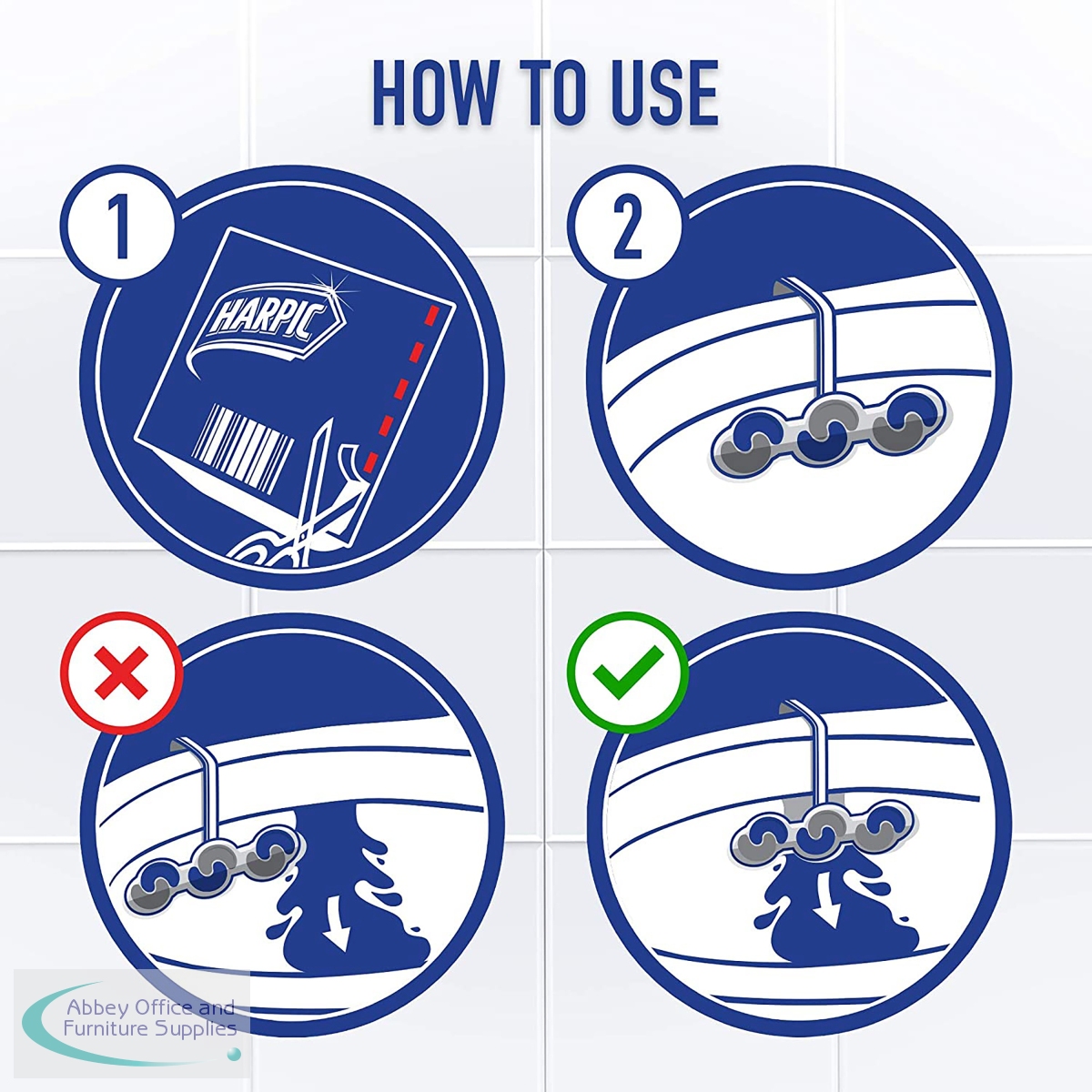 HOW TO USE

1

HARPIC

2

Abbey Office and Furniture Supplies