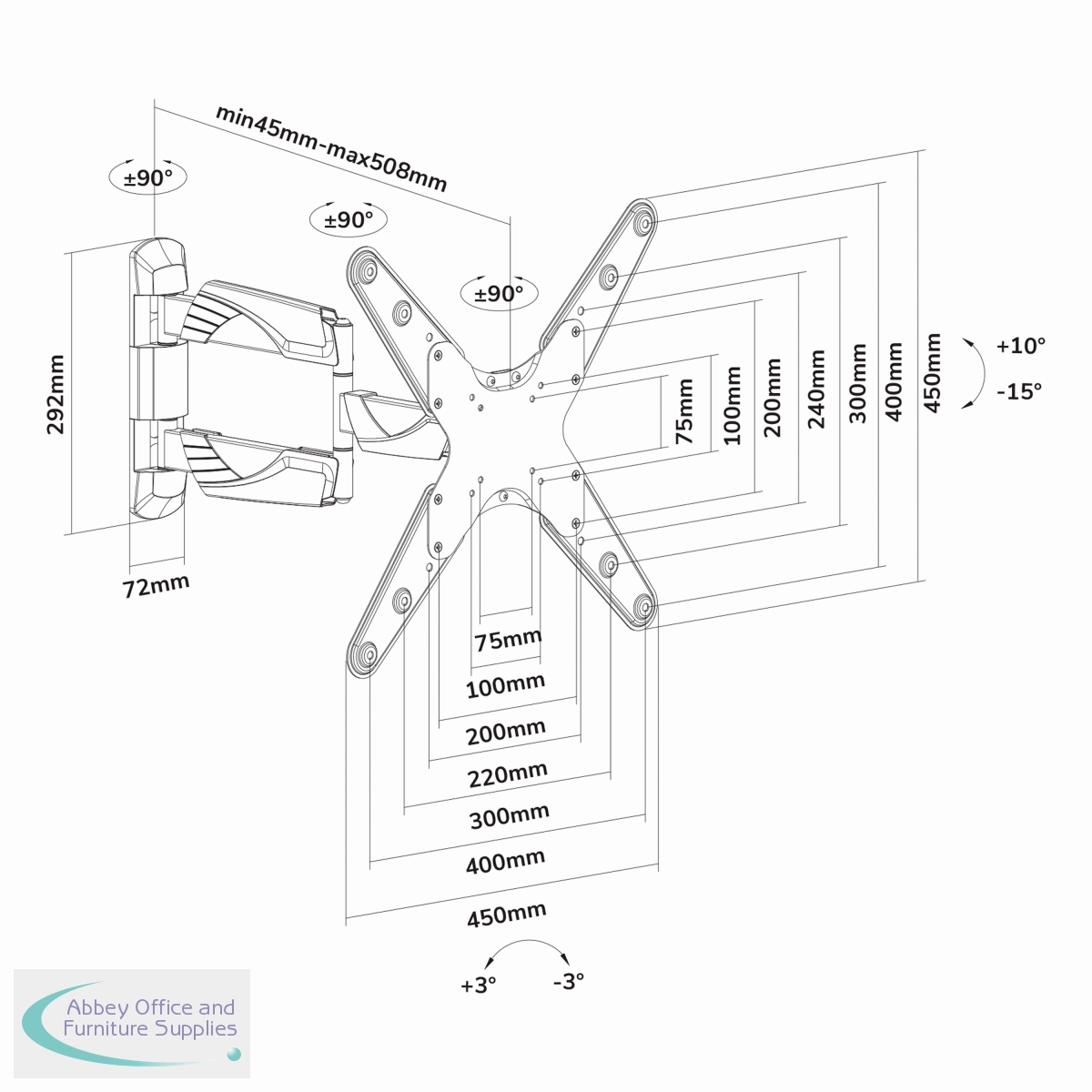 min45mm-max508mm

±90°

±90°

±90°

292mm

72mm

75mm
100mm
200mm
240mm
300mm
400mm
450mm

+10°
-15°

75mm
100mm
200mm
220mm
300mm
400mm
450mm

+3°
-3°

Abbey Office and Furniture Supplies