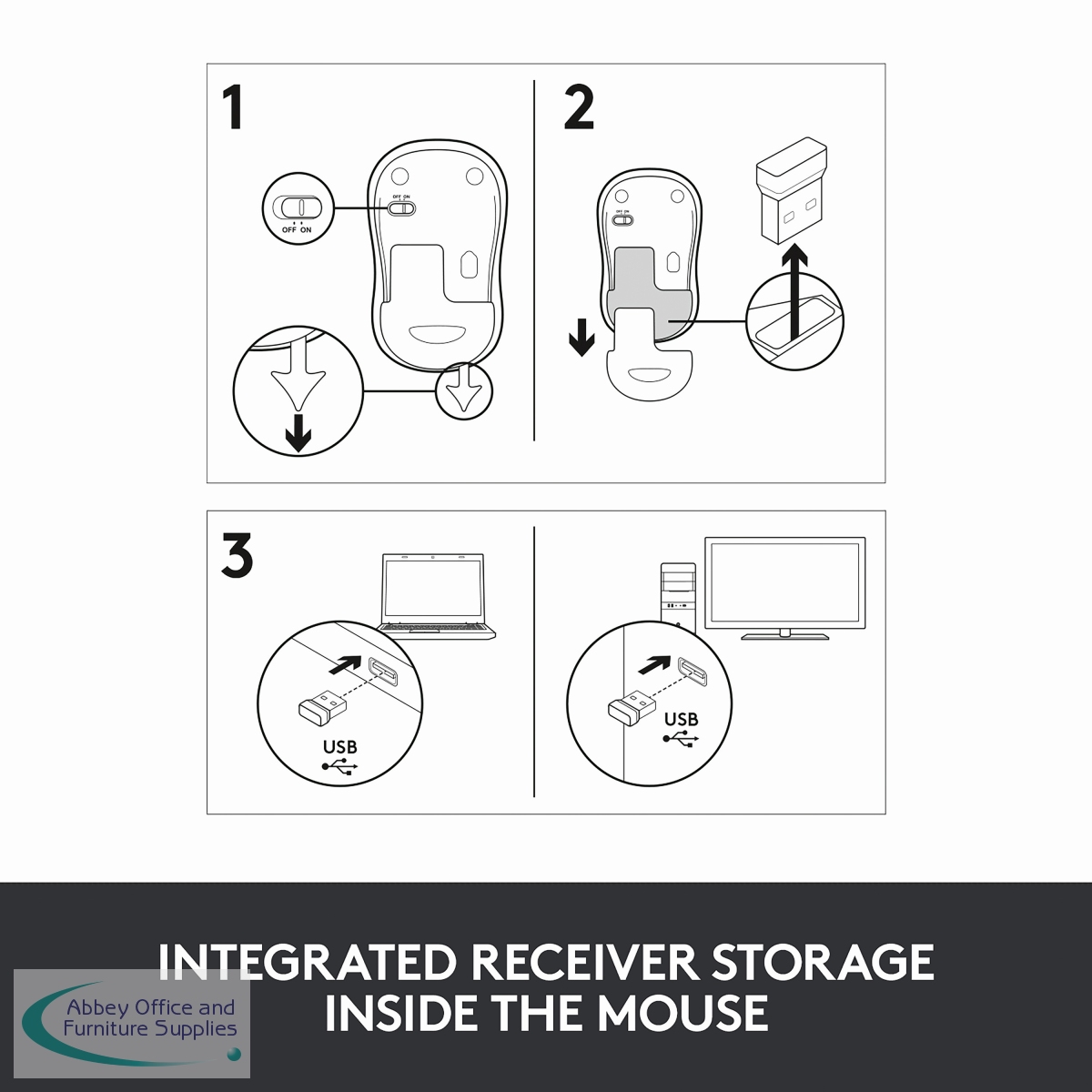 1

OFF ON

OFF ON

2

OFF ON

3

USB

USB

INTEGRATED RECEIVER STORAGE INSIDE THE MOUSE

Abbey Office and Furniture Supplies