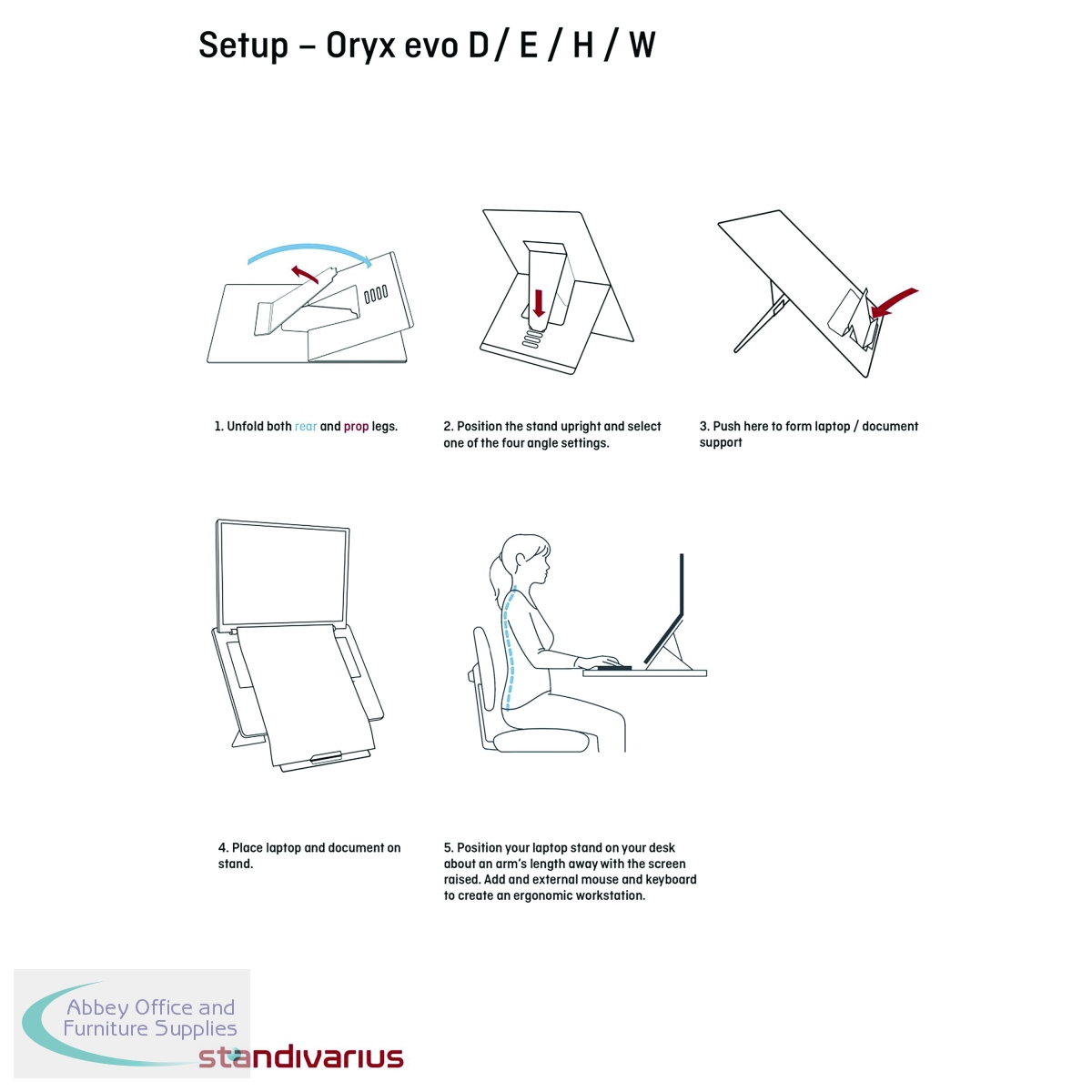 Setup – Oryx evo D / E / H / W

1. Unfold both rear and prop legs.

2. Position the stand upright and select one of the four angle settings.

3. Push here to form laptop / document support

4. Place laptop and document on stand.

5. Position your laptop stand on your desk about an arm's length away with the screen raised. Add and external mouse and keyboard to create an ergonomic workstation.

Abbey Office and Furniture Supplies

standivarius