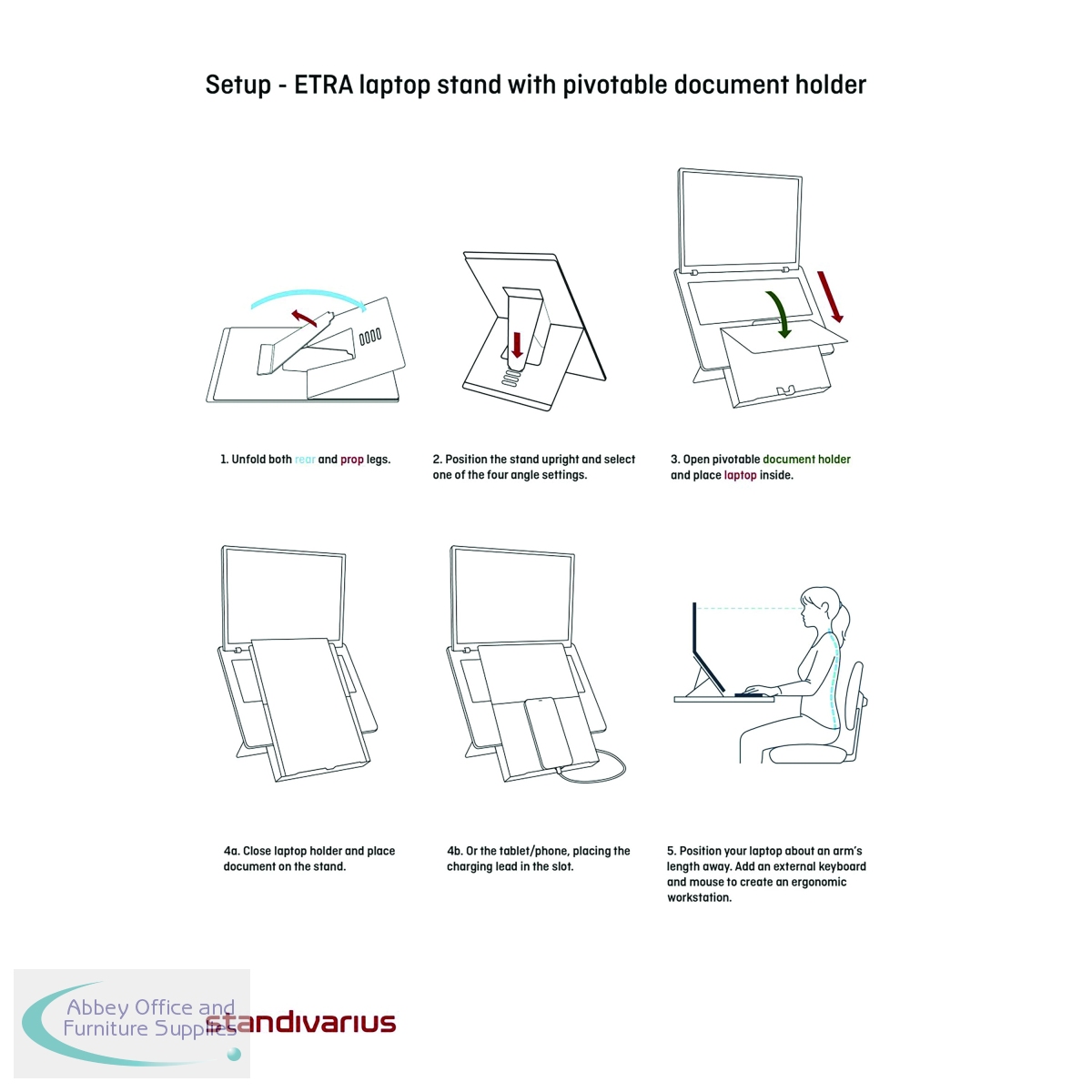 Setup - ETRA laptop stand with pivotable document holder

1. Unfold both rear and prop legs.

2. Position the stand upright and select one of the four angle settings.

3. Open pivotable document holder and place laptop inside.

4a. Close laptop holder and place document on the stand.

4b. Or the tablet/phone, placing the charging lead in the slot.

5. Position your laptop about an arm's length away. Add an external keyboard and mouse to create an ergonomic workstation.

Abbey Office and Furniture Supplies

standivarius