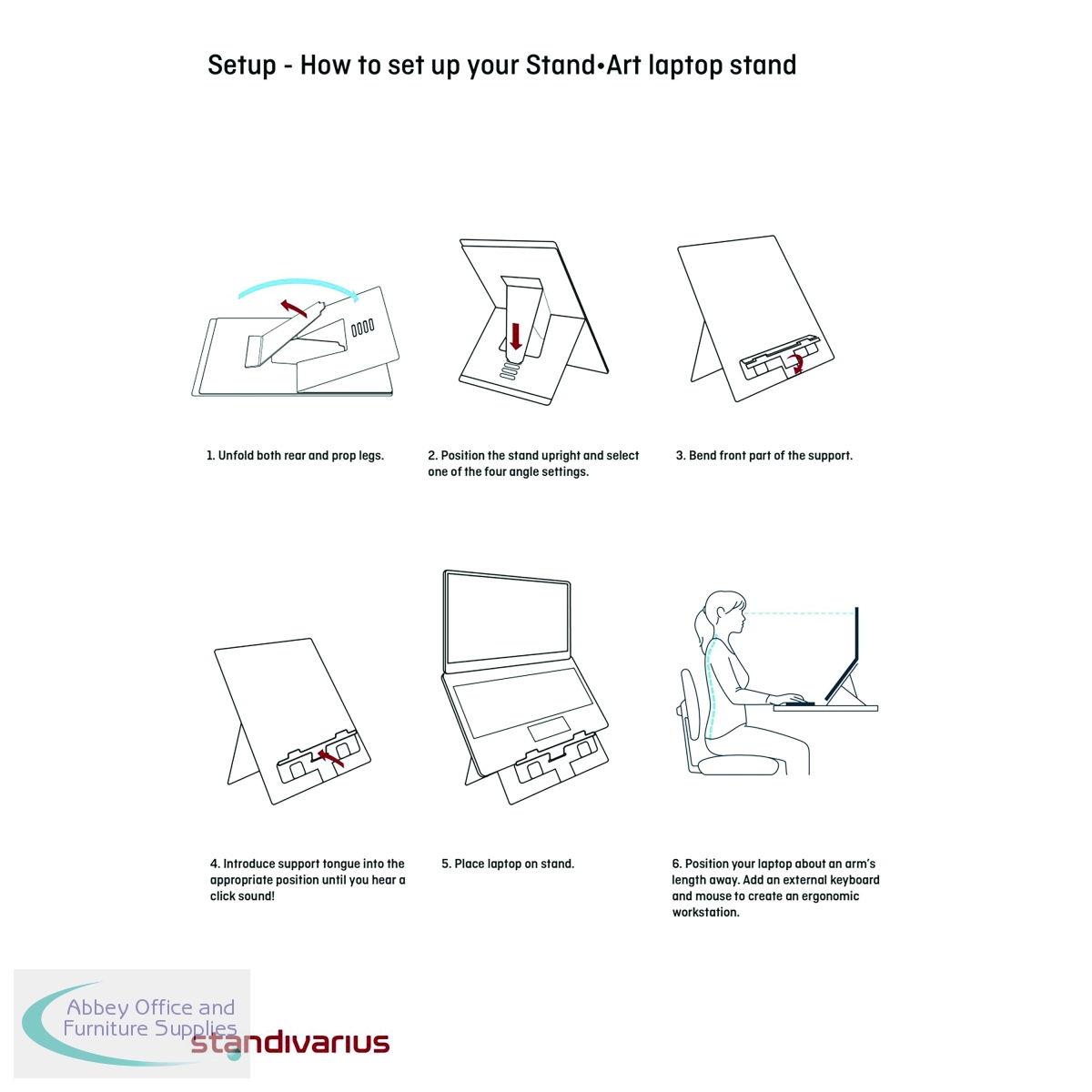 Setup - How to set up your Stand•Art laptop stand

1. Unfold both rear and prop legs.

2. Position the stand upright and select one of the four angle settings.

3. Bend front part of the support.

4. Introduce support tongue into the appropriate position until you hear a click sound!

5. Place laptop on stand.

6. Position your laptop about an arm's length away. Add an external keyboard and mouse to create an ergonomic workstation.

Abbey Office and Furniture Supplies

standivarius