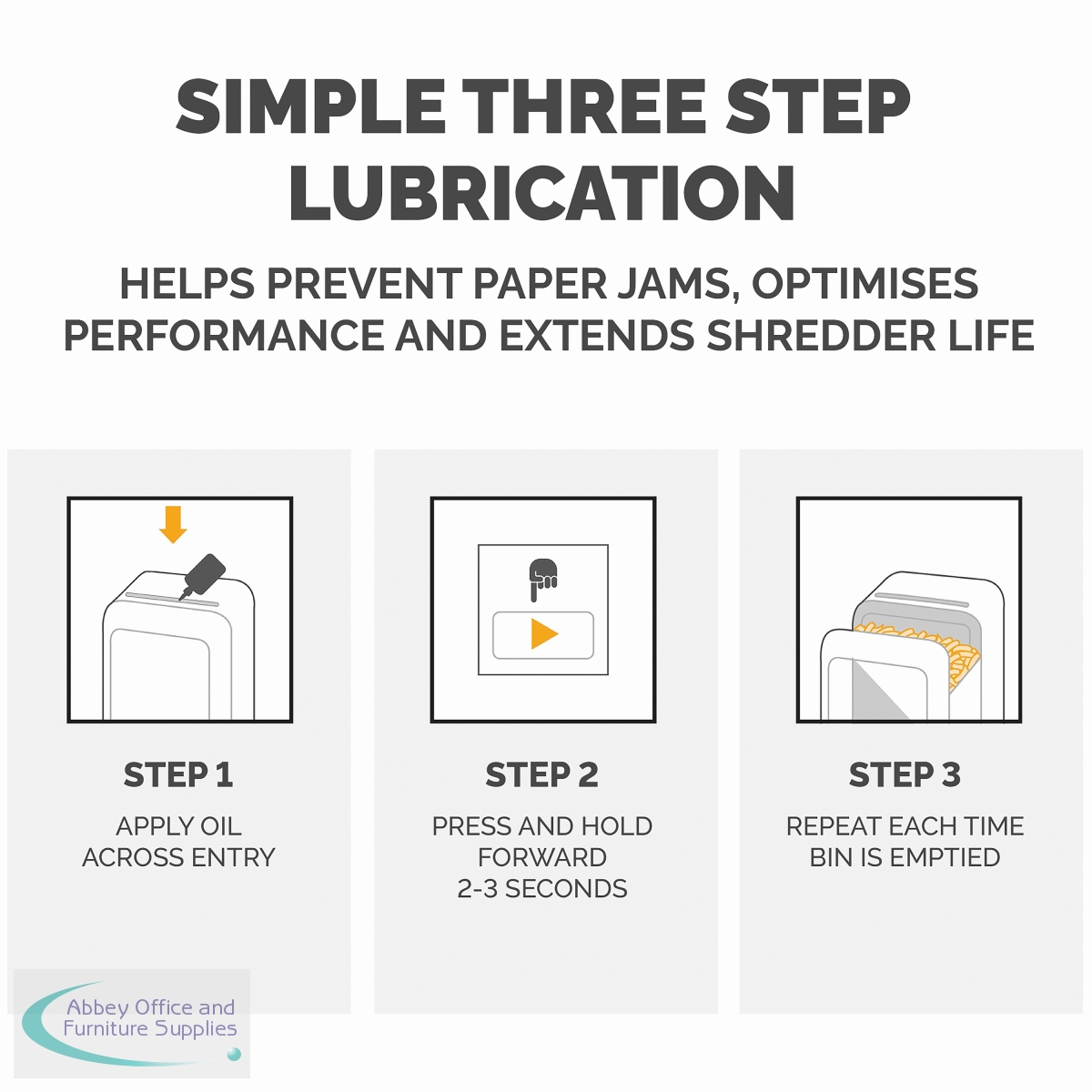 SIMPLE THREE STEP LUBRICATION

HELPS PREVENT PAPER JAMS, OPTIMISES PERFORMANCE AND EXTENDS SHREDDER LIFE

STEP 1
APPLY OIL ACROSS ENTRY

STEP 2
PRESS AND HOLD FORWARD 2-3 SECONDS

STEP 3
REPEAT EACH TIME BIN IS EMPTIED

Abbey Office and Furniture Supplies