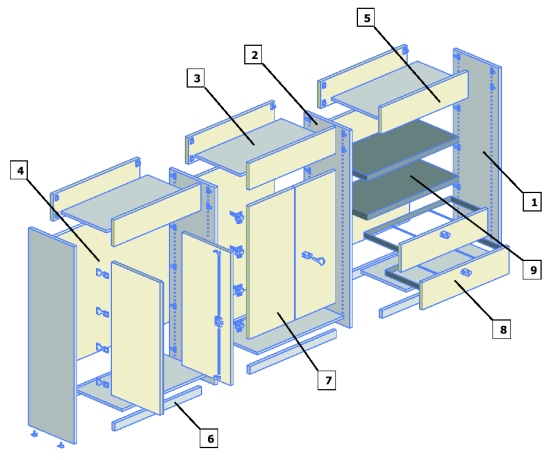 5
2
3
4
1
9
8
7
6